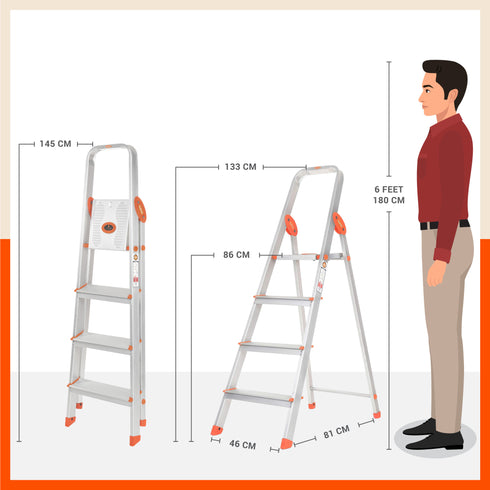 145 CM

133 CM

86 CM

46 CM

81 CM

6 FEET
180 CM